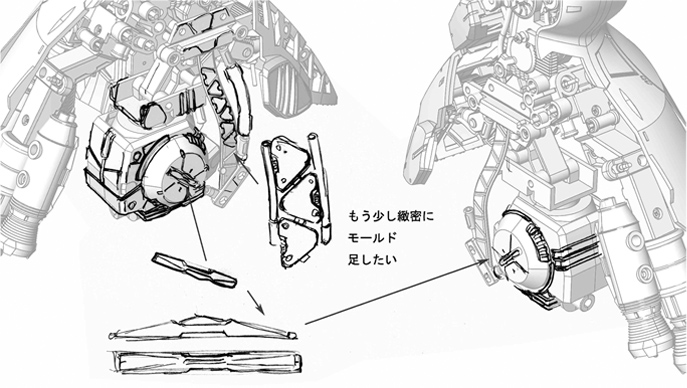 もう少し緻密に
モールド
足したい